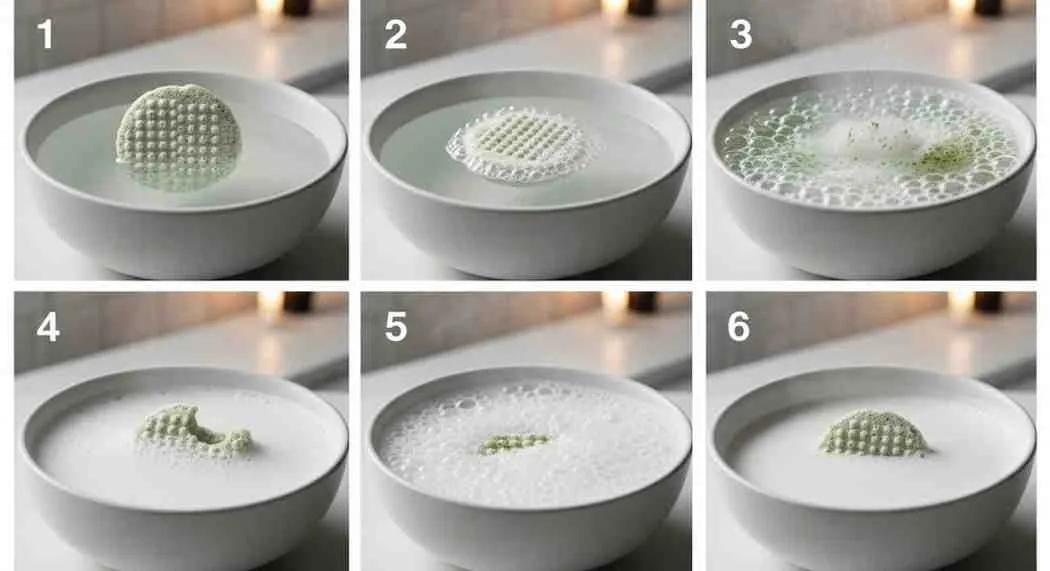 1

2

3

4

5

6