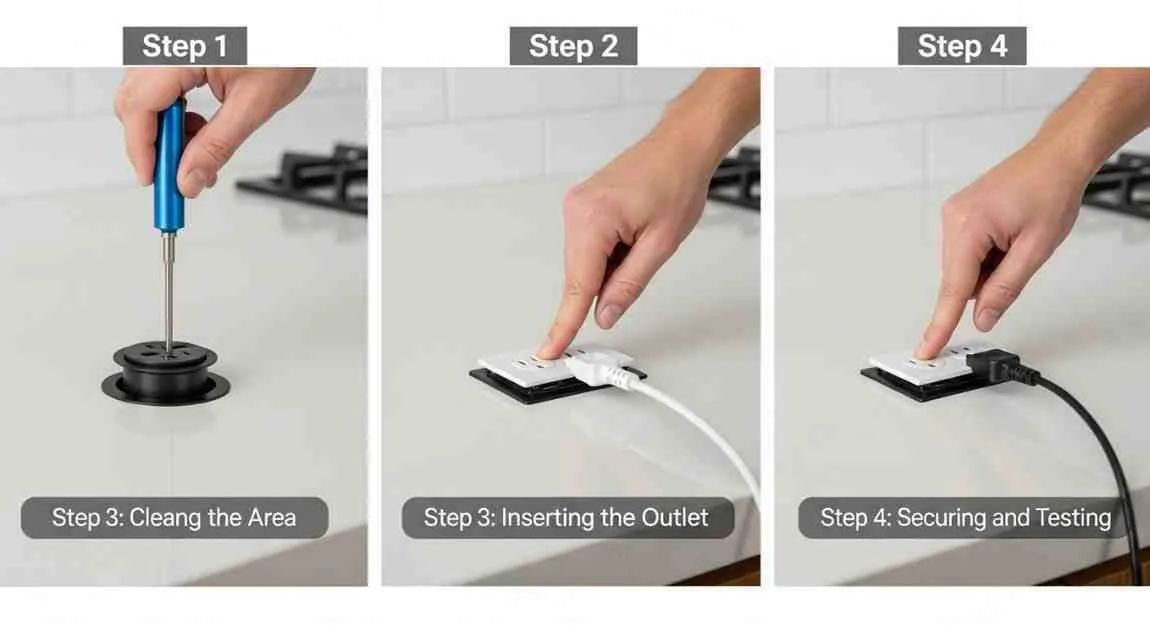 Step 1

Step 3: Cleang the Area

Step 2

Step 3: Inserting the Outlet

Step 4

Step 4: Securing and Testing